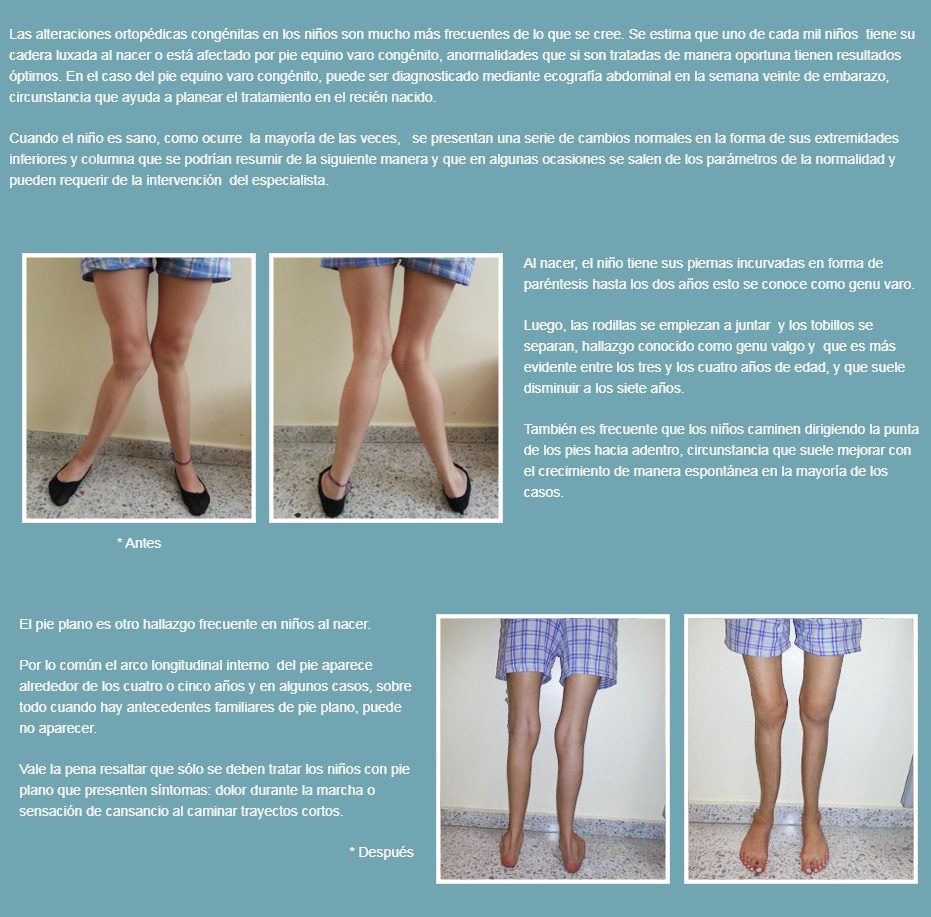 Las alteraciones ortopédicas congénitas en los niños son mucho más frecuentes de lo que se cree. Se estima que uno de cada mil niños tiene su cadera luxada al nacer o está afectado por pie equino varo congénito, anormalidades que si son tratadas de manera oportuna tienen resultados óptimos. En el caso del pie equino varo congénito, puede ser diagnosticado mediante ecografía abdominal en la semana veinte de embarazo, circunstancia que ayuda a planear el tratamiento en el recién nacido.

Cuando el niño es sano, como ocurre la mayoría de las veces, se presentan una serie de cambios normales en la forma de sus extremidades inferiores y columna que se podrían resumir de la siguiente manera y que en algunas ocasiones se salen de los parámetros de la normalidad y pueden requerir de la intervención del especialista.

Al nacer, el niño tiene sus piernas incurvadas en forma de paréntesis hasta los dos años esto se conoce como genu varo.

Luego, las rodillas se empiezan a juntar y los tobillos se separan, hallazgo conocido como genu valgo y que es más evidente entre los tres y los cuatro años de edad, y que suele disminuir a los siete años.

También es frecuente que los niños caminen dirigiendo la punta de los pies hacia adentro, circunstancia que suele mejorar con el crecimiento de manera espontánea en la mayoría de los casos.

* Antes

El pie plano es otro hallazgo frecuente en niños al nacer.

Por lo común el arco longitudinal interno del pie aparece alrededor de los cuatro o cinco años y en algunos casos, sobre todo cuando hay antecedentes familiares de pie plano, puede no aparecer.

Vale la pena resaltar que sólo se deben tratar los niños con pie plano que presenten síntomas: dolor durante la marcha o sensación de cansancio al caminar trayectos cortos.

* Después